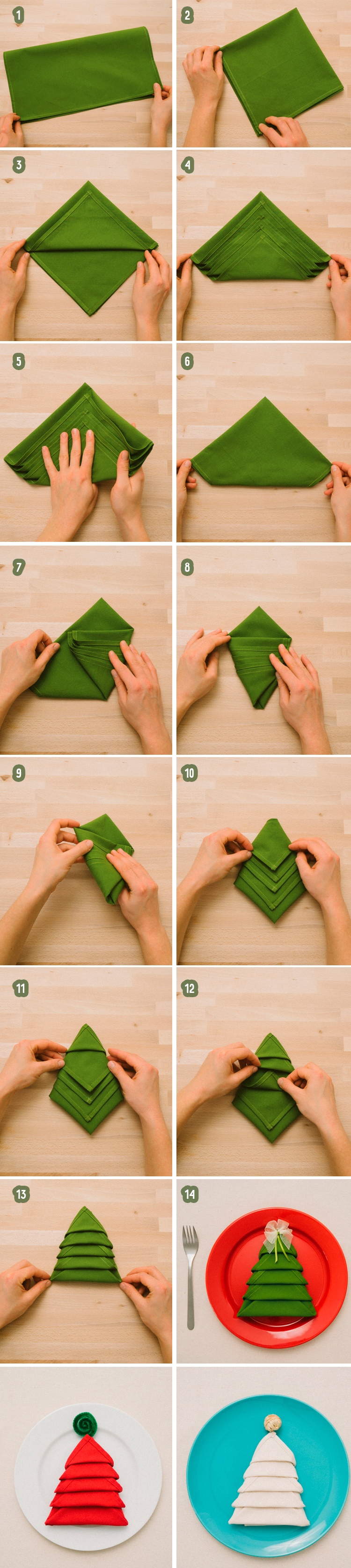 1
2
3
4
5
6
7
8
9
10
11
12
13
14