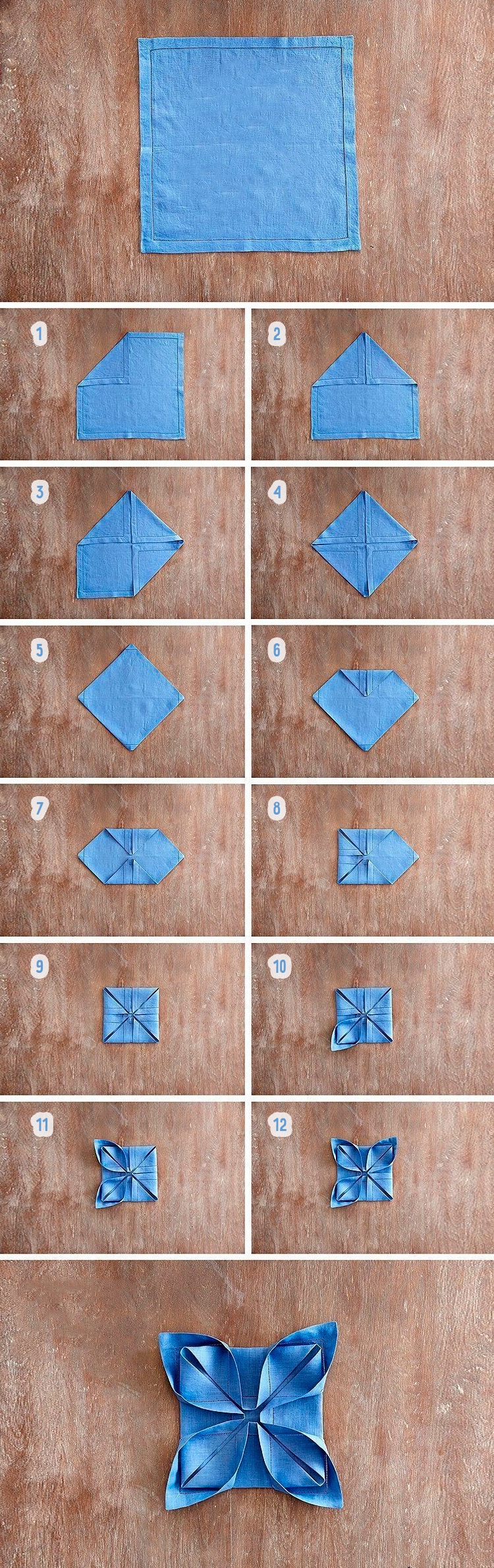 1

2

3

4

5

6

7

8

9

10

11

12